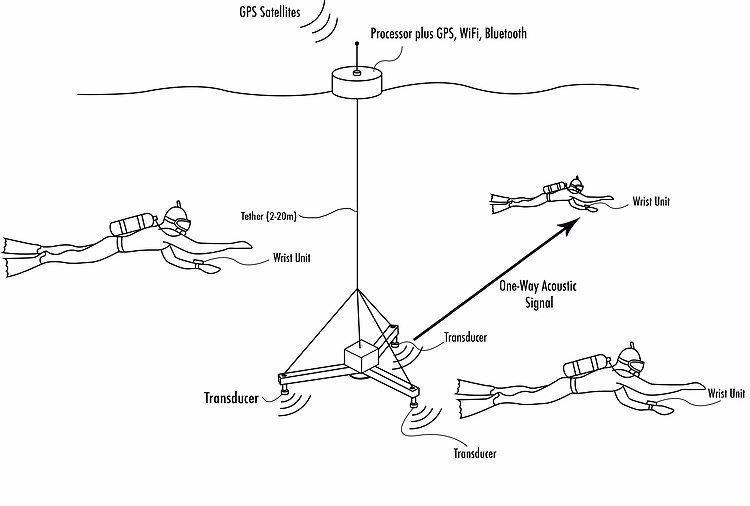 GPS Satellites

Processor plus GPS, WiFi, Bluetooth

Tether (2-20m)

Wrist Unit

Wrist Unit

One-Way Acoustic Signal

Transducer

Transducer

Wrist Unit

Transducer